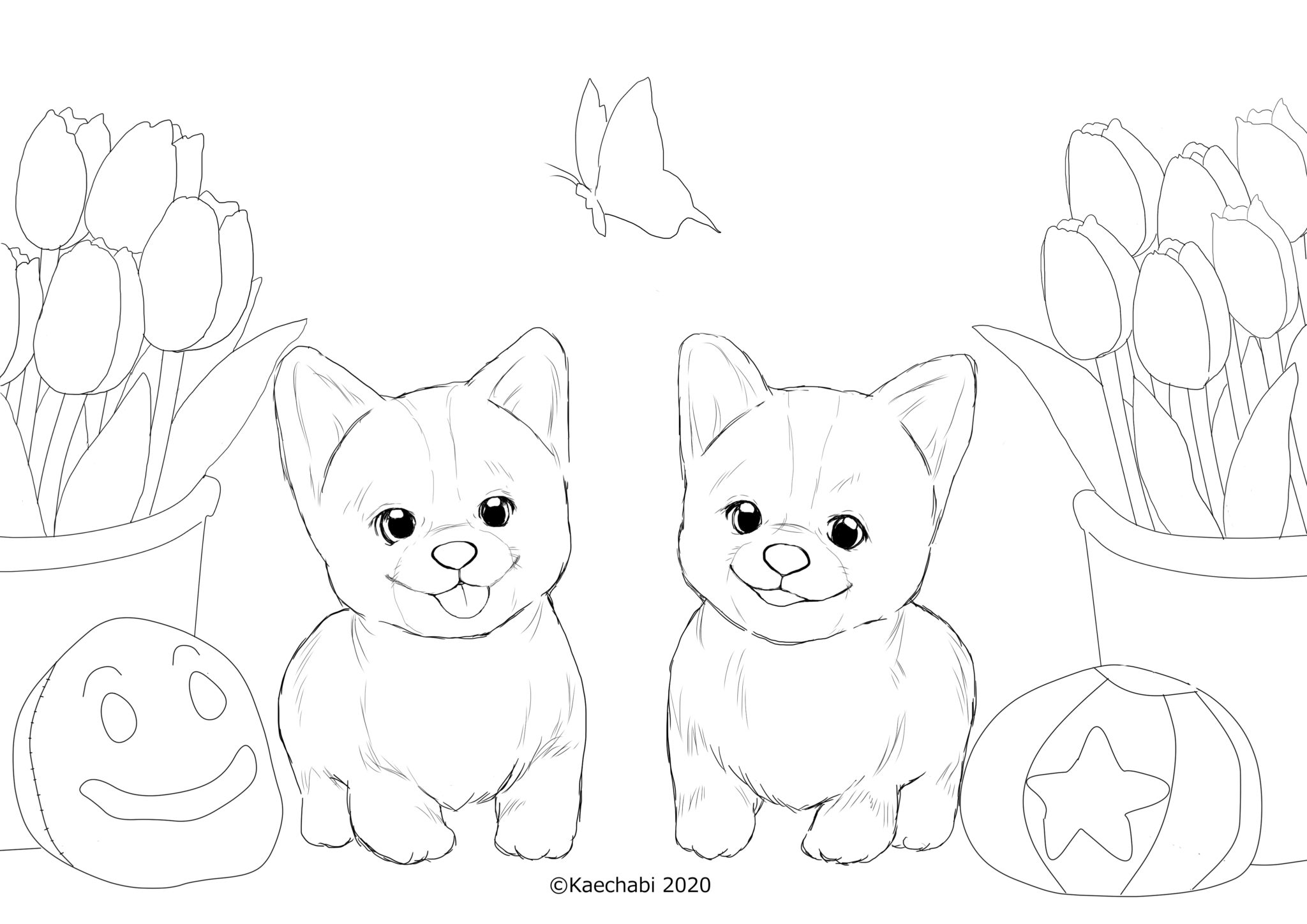 ©Kaechabi 2020